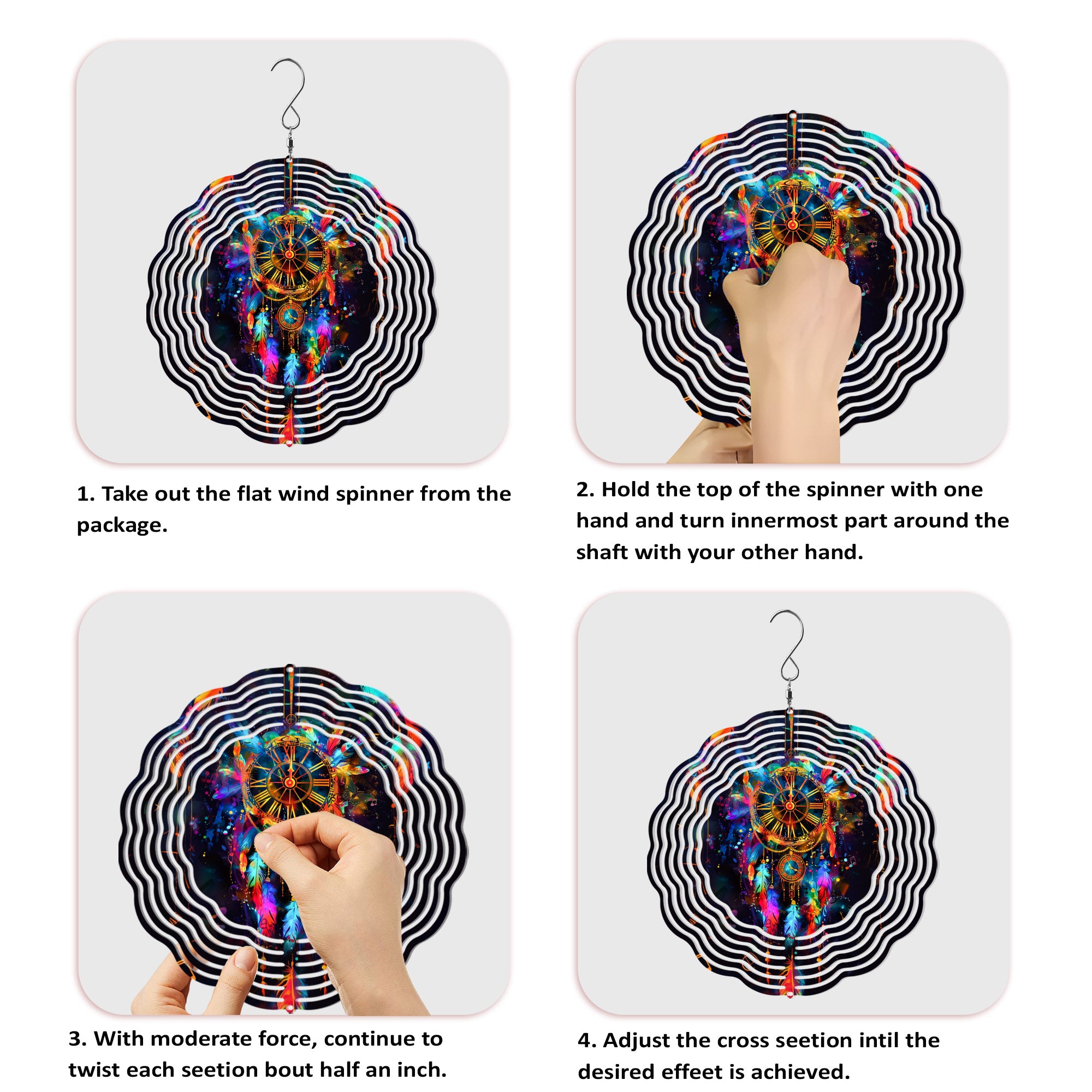 1. Take out the flat wind spinner from the package.

2. Hold the top of the spinner with one hand and turn innermost part around the shaft with your other hand.

3. With moderate force, continue to twist each seetion bout half an inch.

4. Adjust the cross seetion intil the desired effeet is achieved.