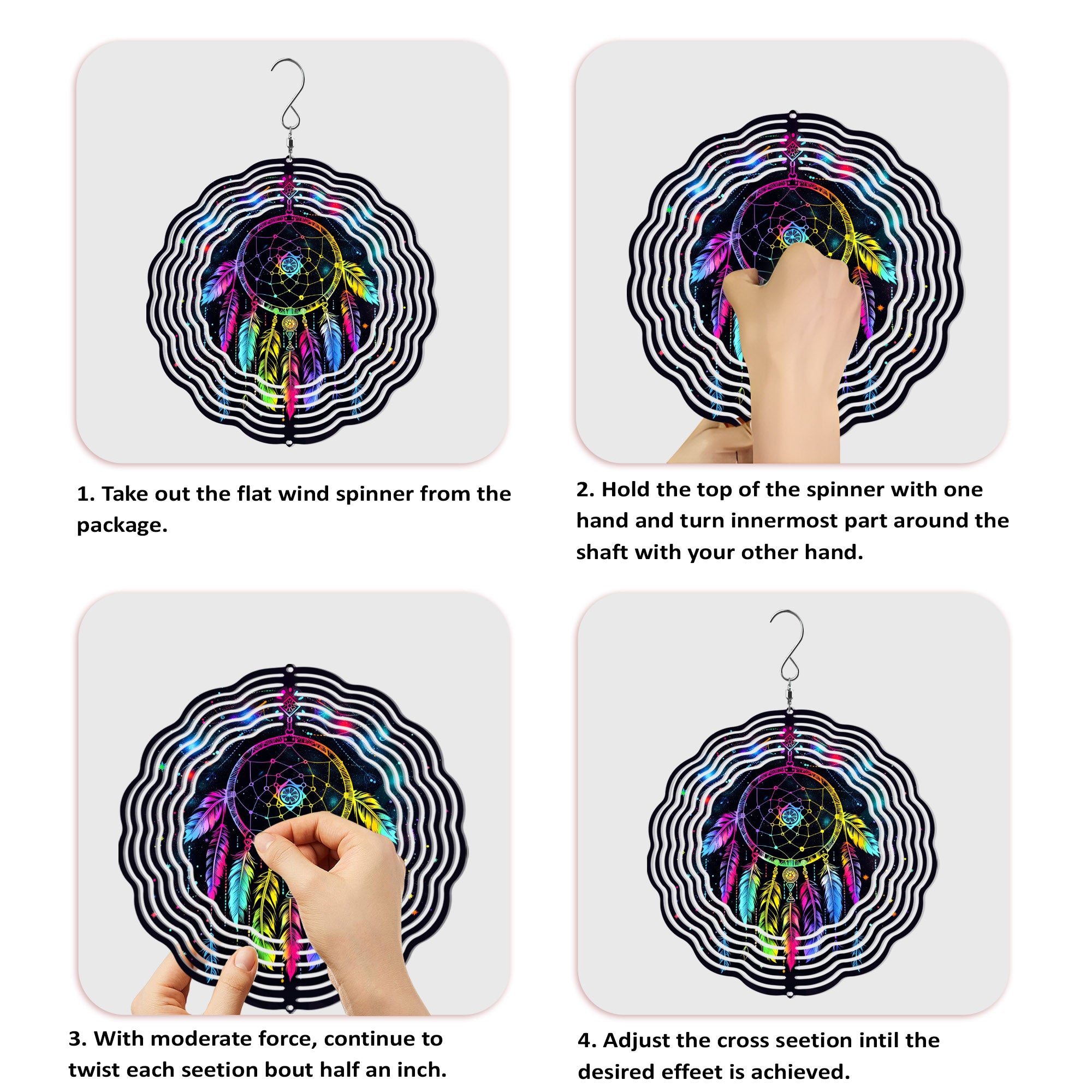 1. Take out the flat wind spinner from the package.

2. Hold the top of the spinner with one hand and turn innermost part around the shaft with your other hand.

3. With moderate force, continue to twist each seetion bout half an inch.

4. Adjust the cross seetion intil the desired effeet is achieved.