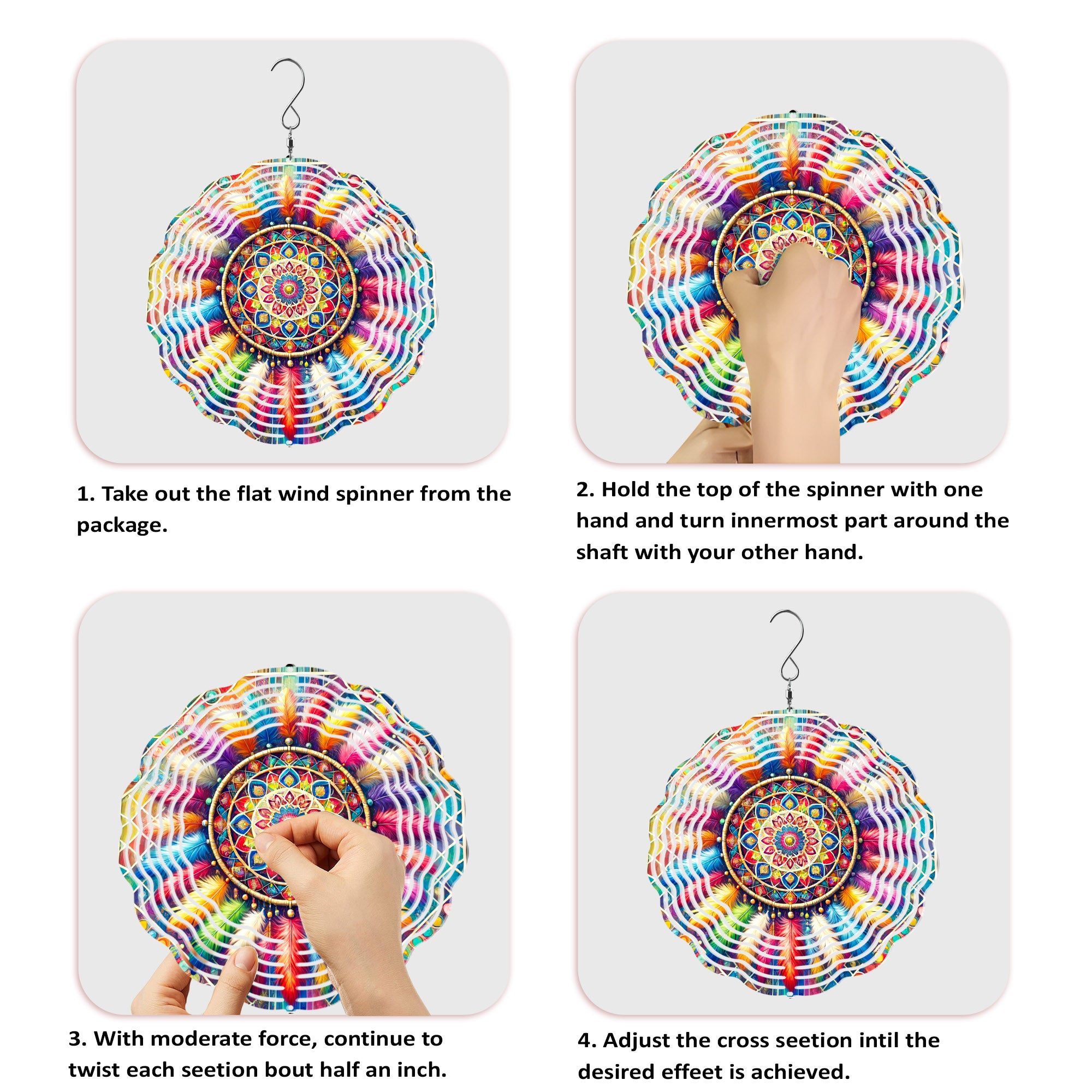 1. Take out the flat wind spinner from the package.

2. Hold the top of the spinner with one hand and turn innermost part around the shaft with your other hand.

3. With moderate force, continue to twist each seetion bout half an inch.

4. Adjust the cross seetion intil the desired effeet is achieved.