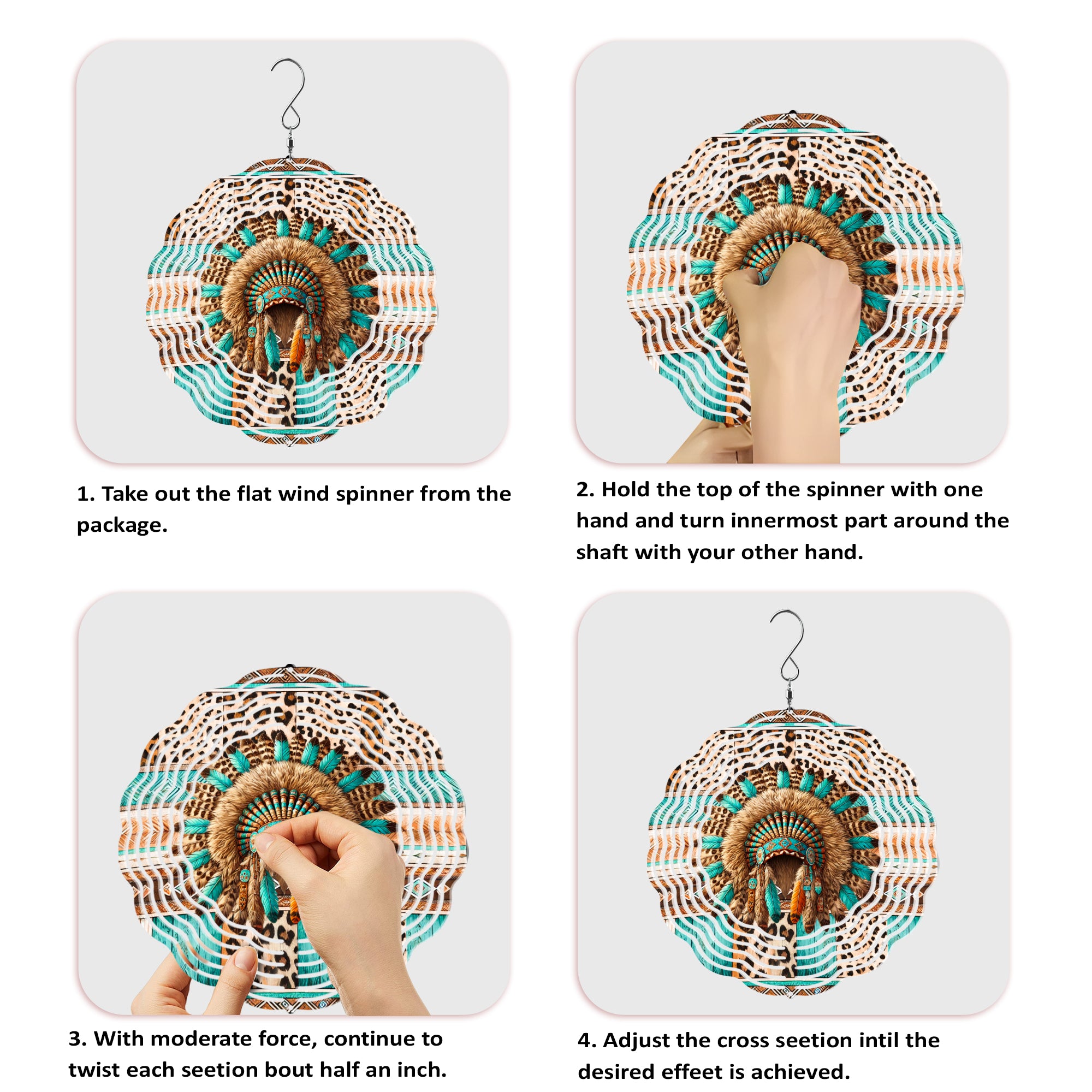 1. Take out the flat wind spinner from the package.

2. Hold the top of the spinner with one hand and turn innermost part around the shaft with your other hand.

3. With moderate force, continue to twist each seetion bout half an inch.

4. Adjust the cross seetion intil the desired effeet is achieved.