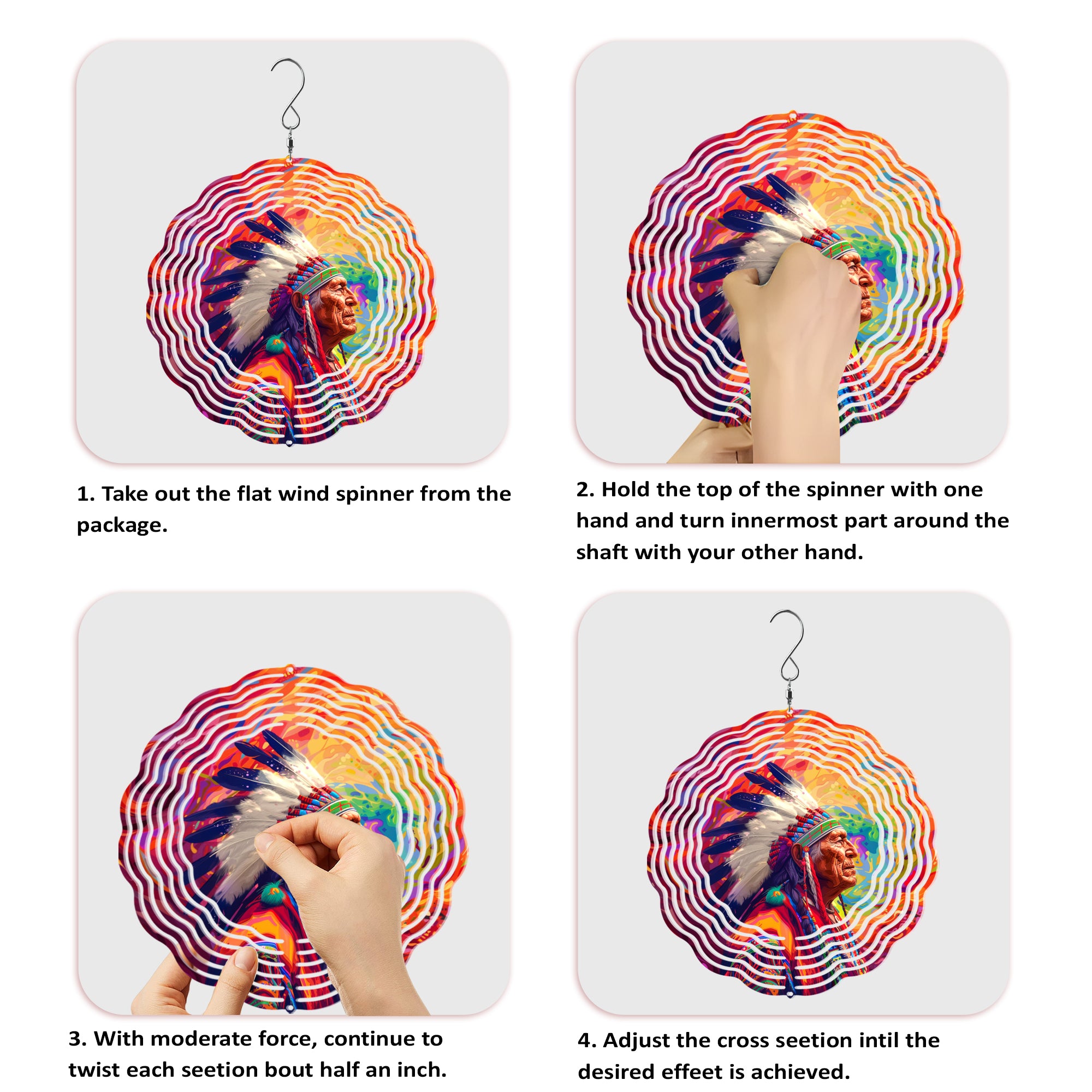 1. Take out the flat wind spinner from the package.

2. Hold the top of the spinner with one hand and turn innermost part around the shaft with your other hand.

3. With moderate force, continue to twist each seetion bout half an inch.

4. Adjust the cross seetion intil the desired effeet is achieved.