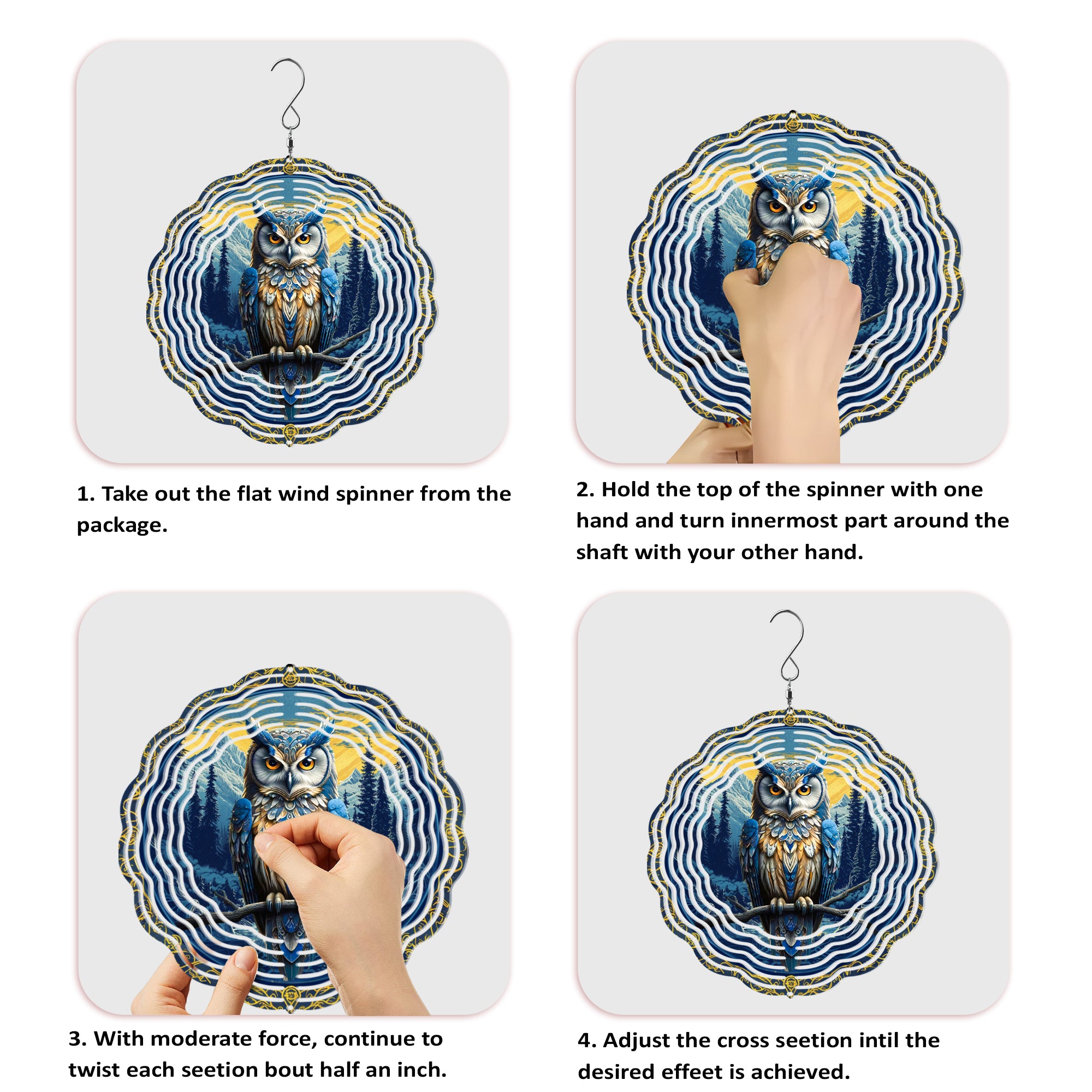 1. Take out the flat wind spinner from the package.

2. Hold the top of the spinner with one hand and turn innermost part around the shaft with your other hand.

3. With moderate force, continue to twist each seetion bout half an inch.

4. Adjust the cross seetion intil the desired effeet is achieved.