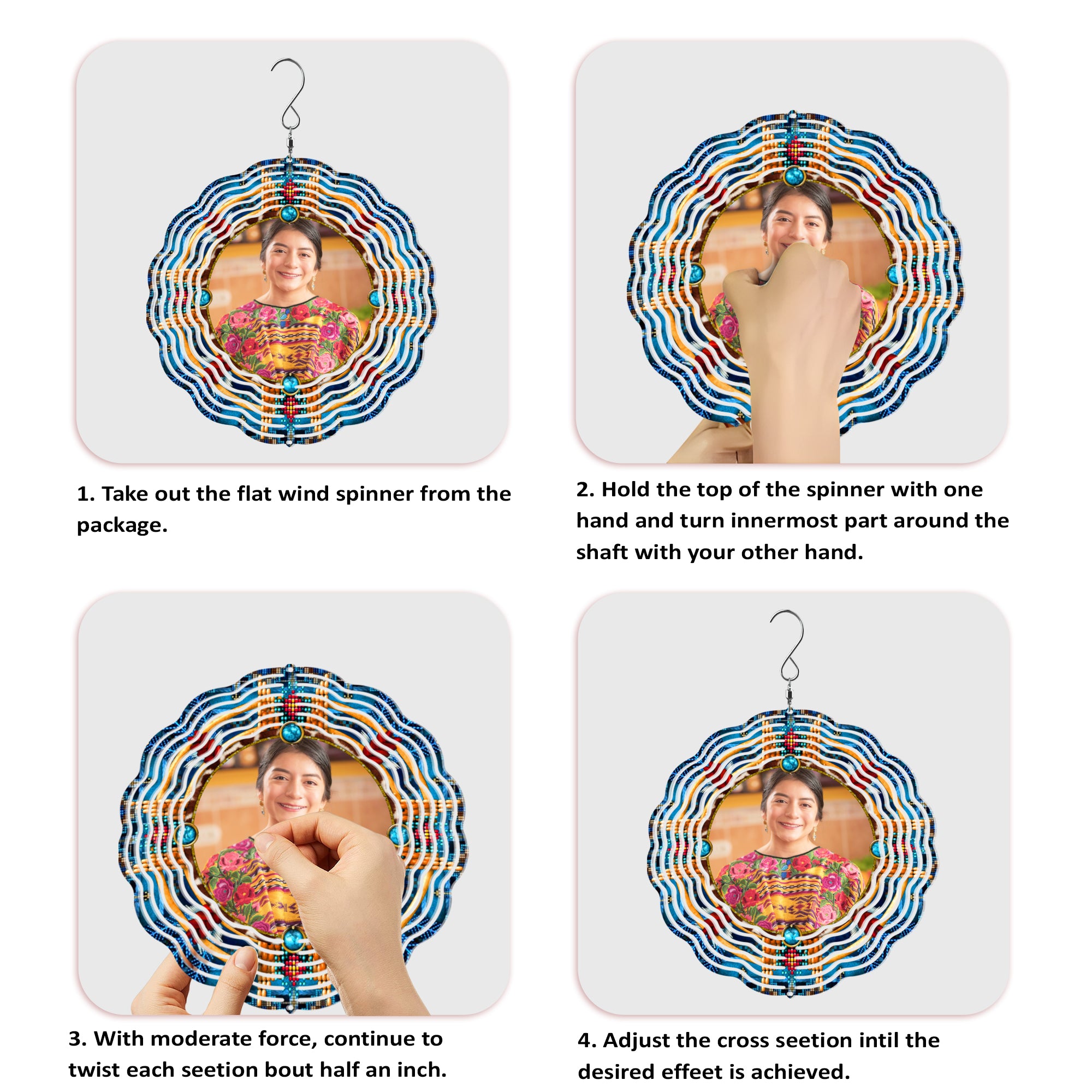 1. Take out the flat wind spinner from the package.

2. Hold the top of the spinner with one hand and turn innermost part around the shaft with your other hand.

3. With moderate force, continue to twist each seetion bout half an inch.

4. Adjust the cross seetion intil the desired effeet is achieved.