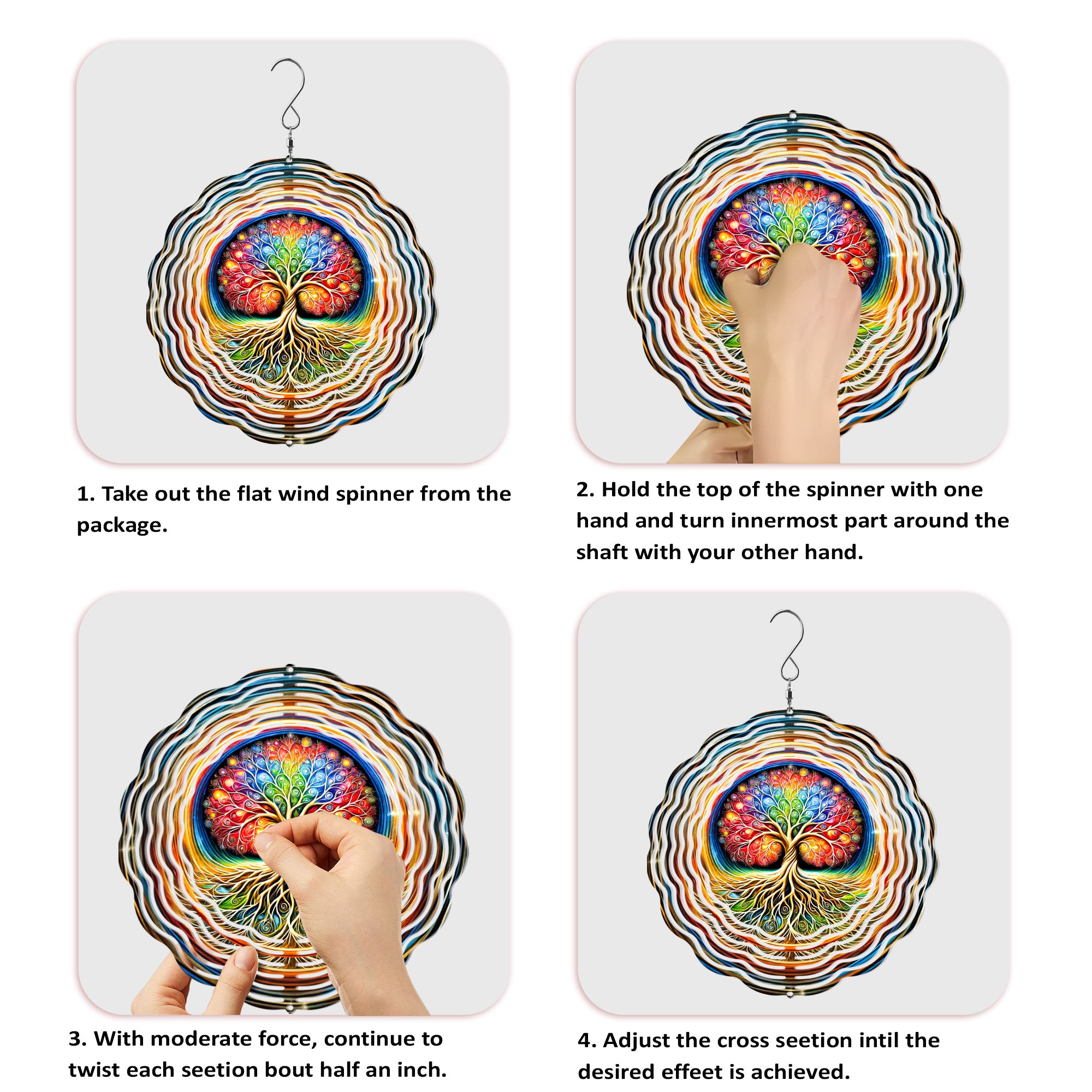 1. Take out the flat wind spinner from the package.

2. Hold the top of the spinner with one hand and turn innermost part around the shaft with your other hand.

3. With moderate force, continue to twist each seetion bout half an inch.

4. Adjust the cross seetion intil the desired effeet is achieved.