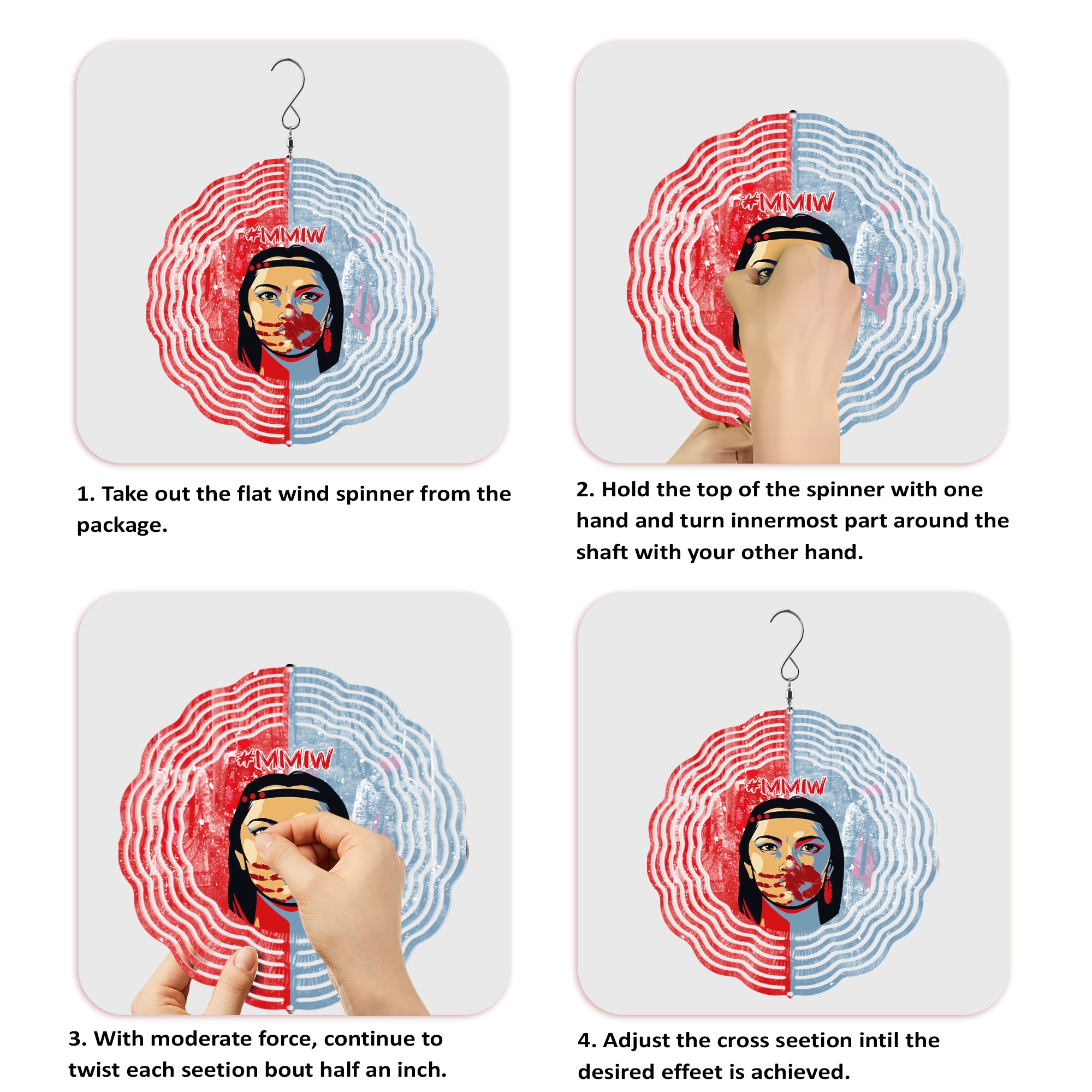 #MMIW

1. Take out the flat wind spinner from the package.

#MMIW

2. Hold the top of the spinner with one hand and turn innermost part around the shaft with your other hand.

#MMIW

3. With moderate force, continue to twist each seetion bout half an inch.

#MMIW

4. Adjust the cross seetion intil the desired effeet is achieved.