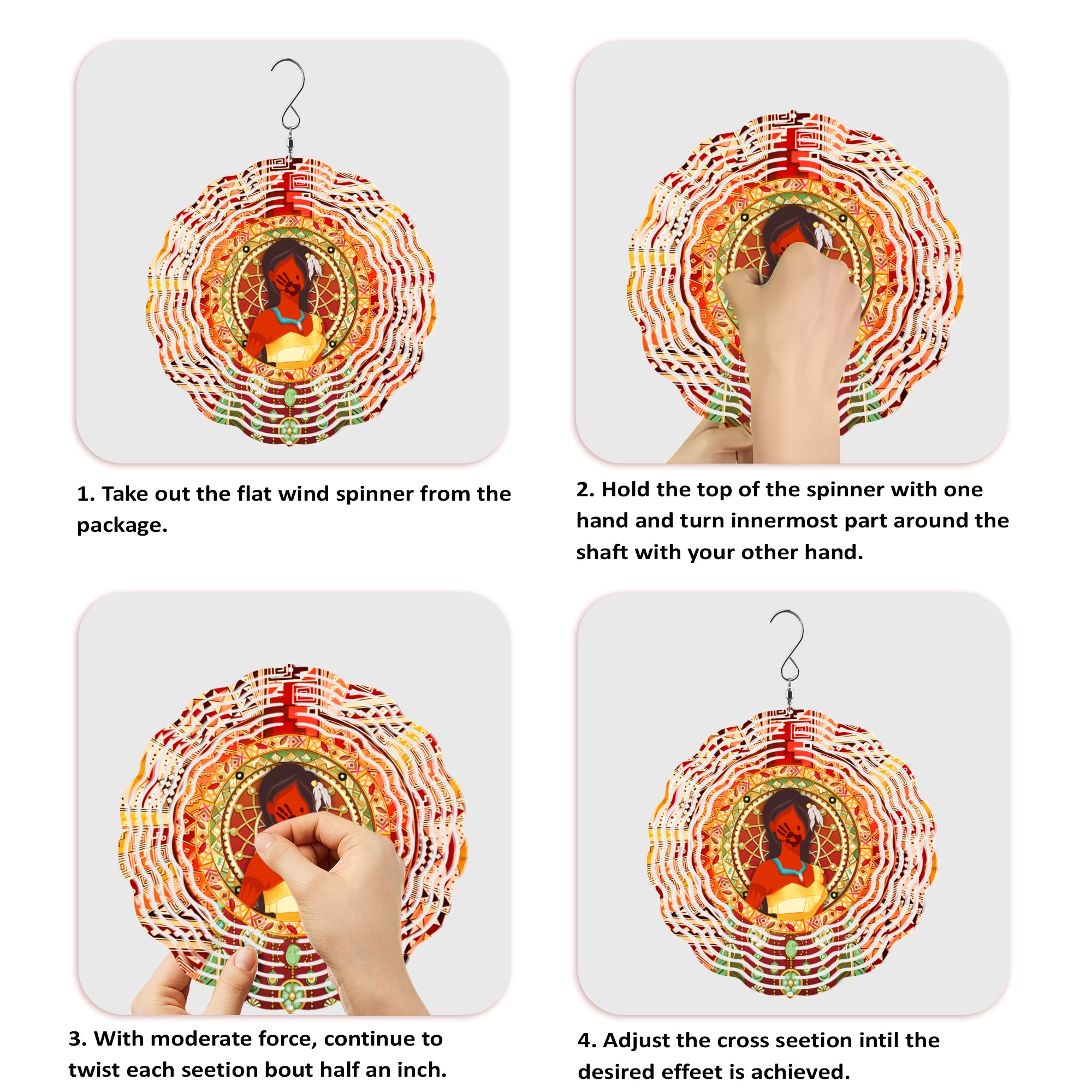 1. Take out the flat wind spinner from the package.

2. Hold the top of the spinner with one hand and turn innermost part around the shaft with your other hand.

3. With moderate force, continue to twist each seetion bout half an inch.

4. Adjust the cross seetion intil the desired effeet is achieved.