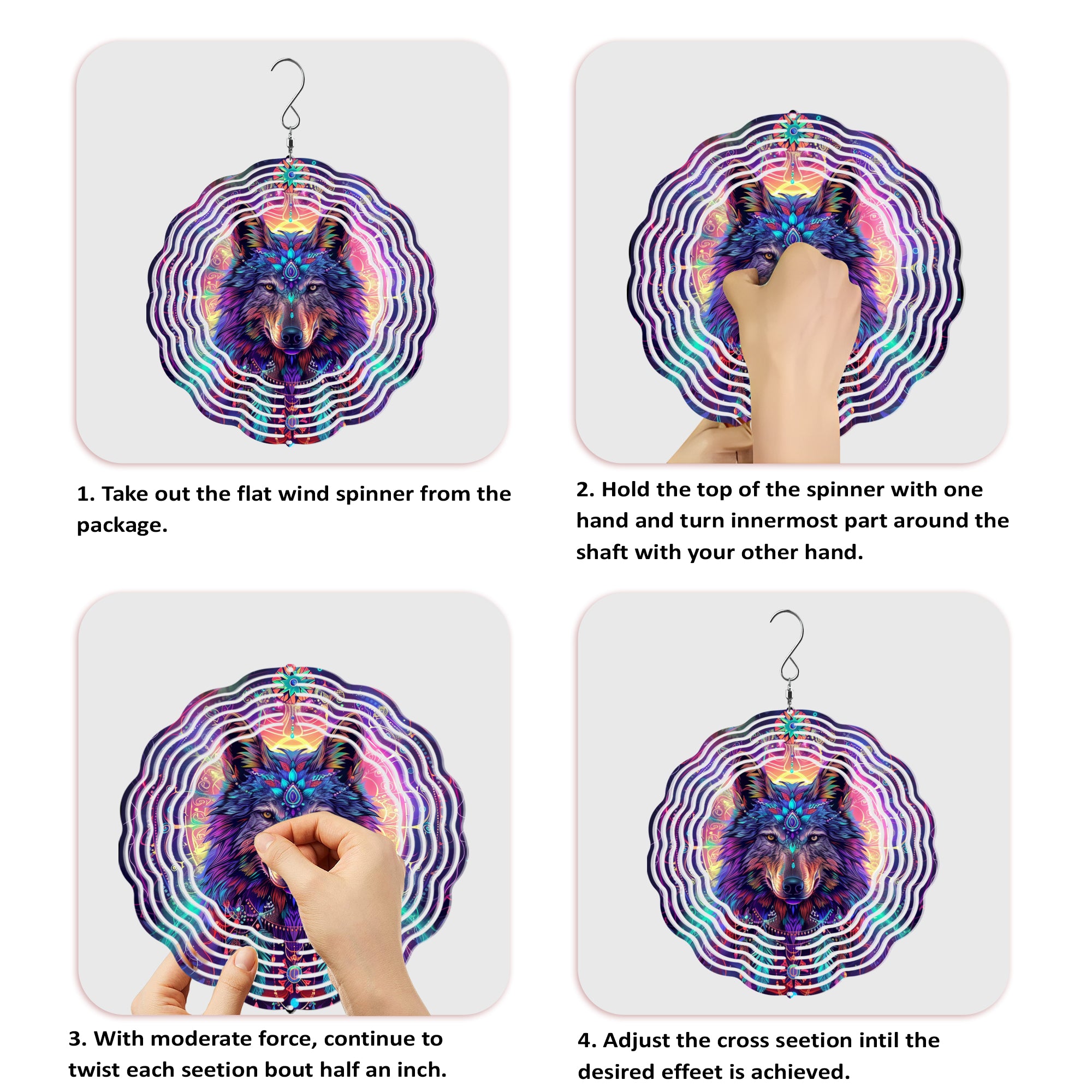 1. Take out the flat wind spinner from the package.

2. Hold the top of the spinner with one hand and turn innermost part around the shaft with your other hand.

3. With moderate force, continue to twist each seetion bout half an inch.

4. Adjust the cross seetion intil the desired effeet is achieved.