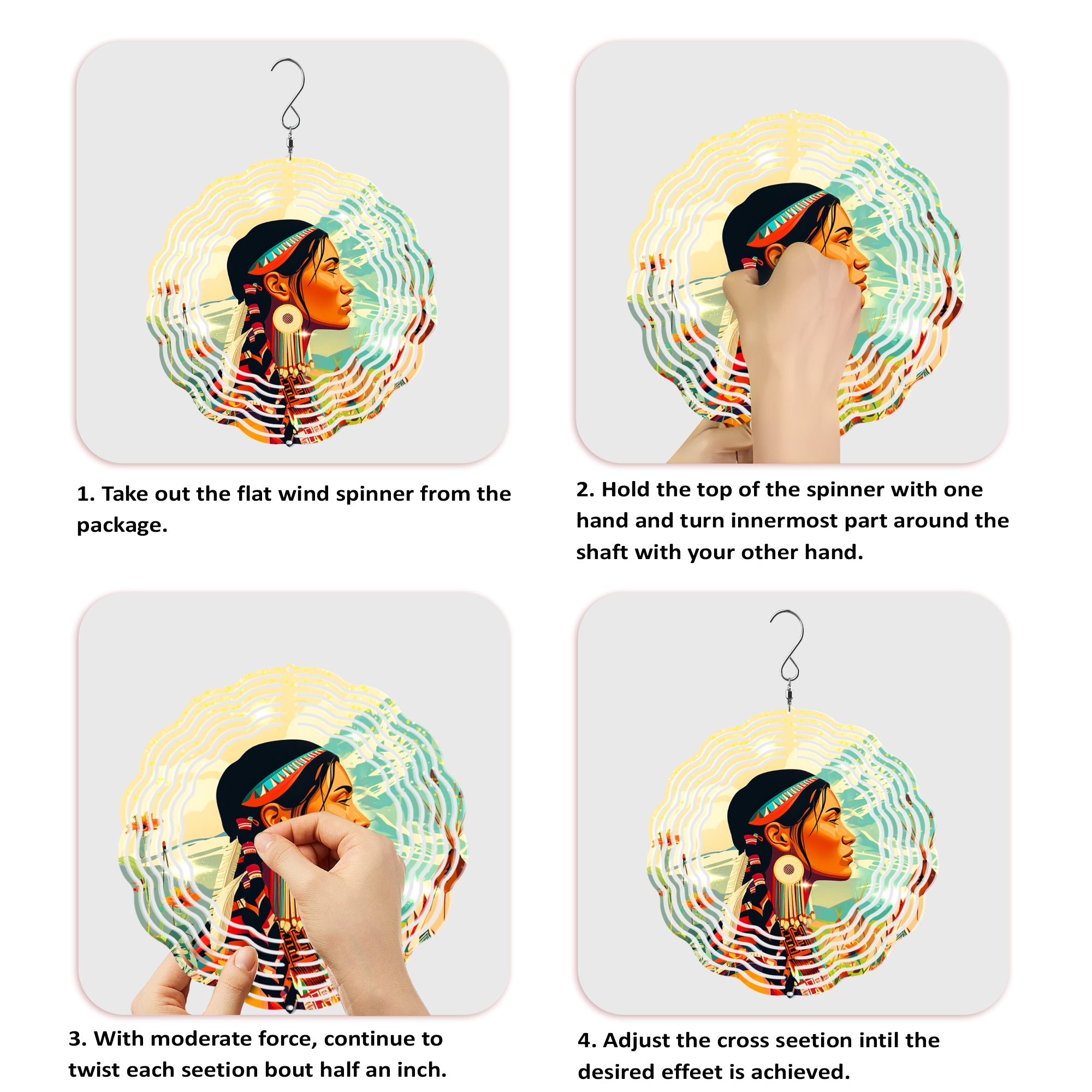 1. Take out the flat wind spinner from the package.

2. Hold the top of the spinner with one hand and turn innermost part around the shaft with your other hand.

3. With moderate force, continue to twist each seetion bout half an inch.

4. Adjust the cross seetion intil the desired effeet is achieved.