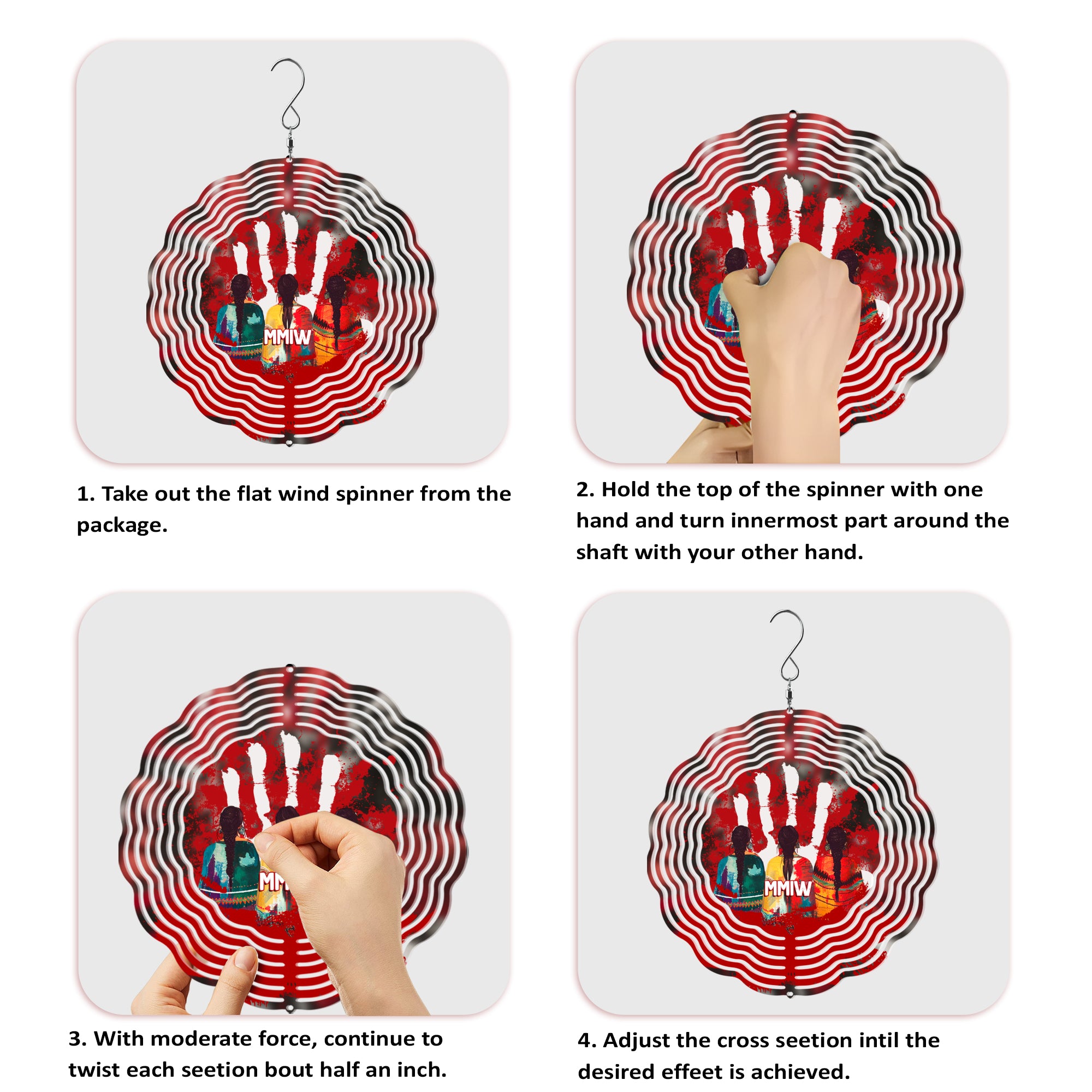 MMIW

1. Take out the flat wind spinner from the package.

2. Hold the top of the spinner with one hand and turn innermost part around the shaft with your other hand.

MM

3. With moderate force, continue to twist each seetion bout half an inch.

MMIW

4. Adjust the cross seetion intil the desired effeet is achieved.