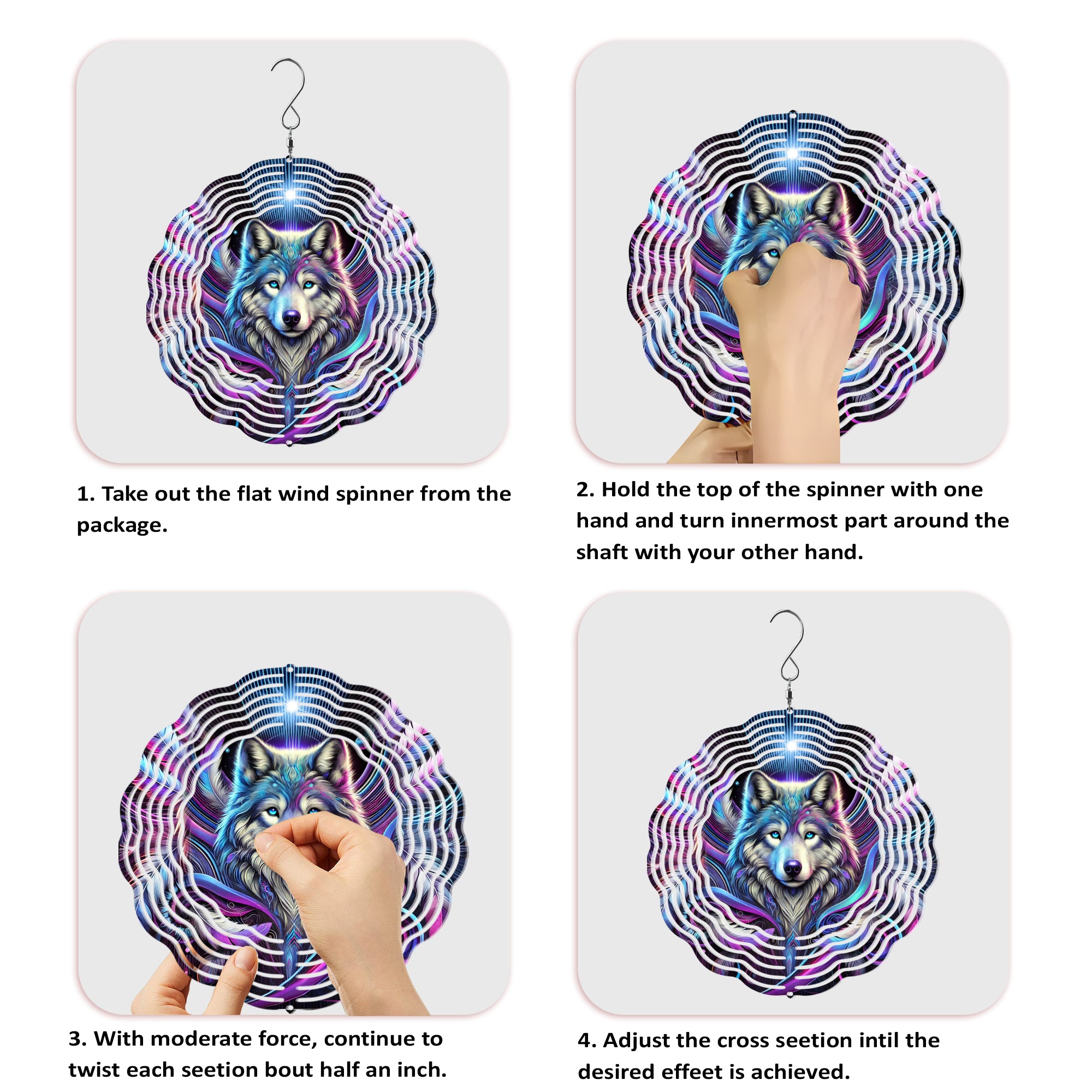 1. Take out the flat wind spinner from the package.

2. Hold the top of the spinner with one hand and turn innermost part around the shaft with your other hand.

3. With moderate force, continue to twist each seetion bout half an inch.

4. Adjust the cross seetion intil the desired effeet is achieved.