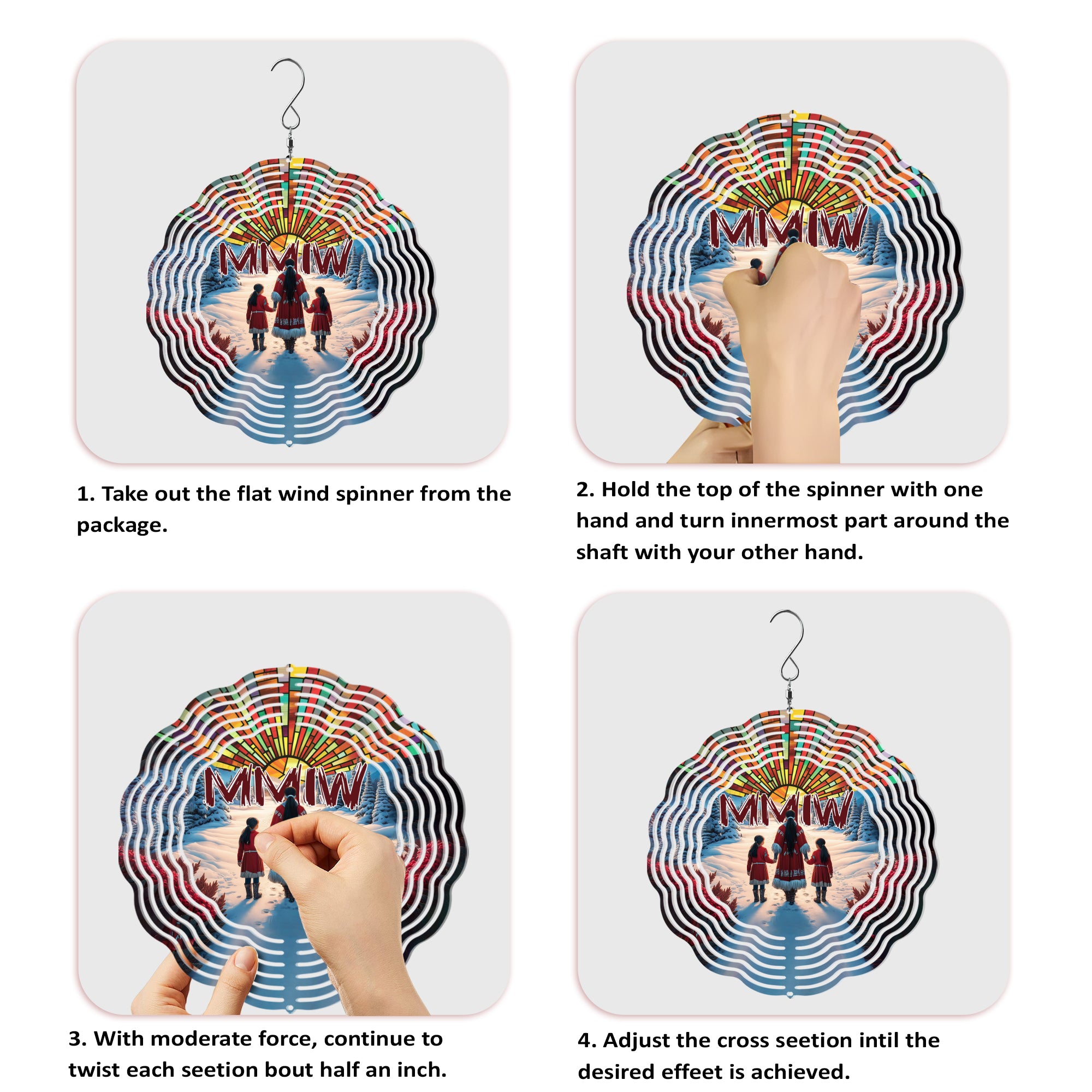 MMIW

1. Take out the flat wind spinner from the package.

MMIW

2. Hold the top of the spinner with one hand and turn innermost part around the shaft with your other hand.

MMIW

3. With moderate force, continue to twist each seetion bout half an inch.

MMIW

4. Adjust the cross seetion intil the desired effeet is achieved.