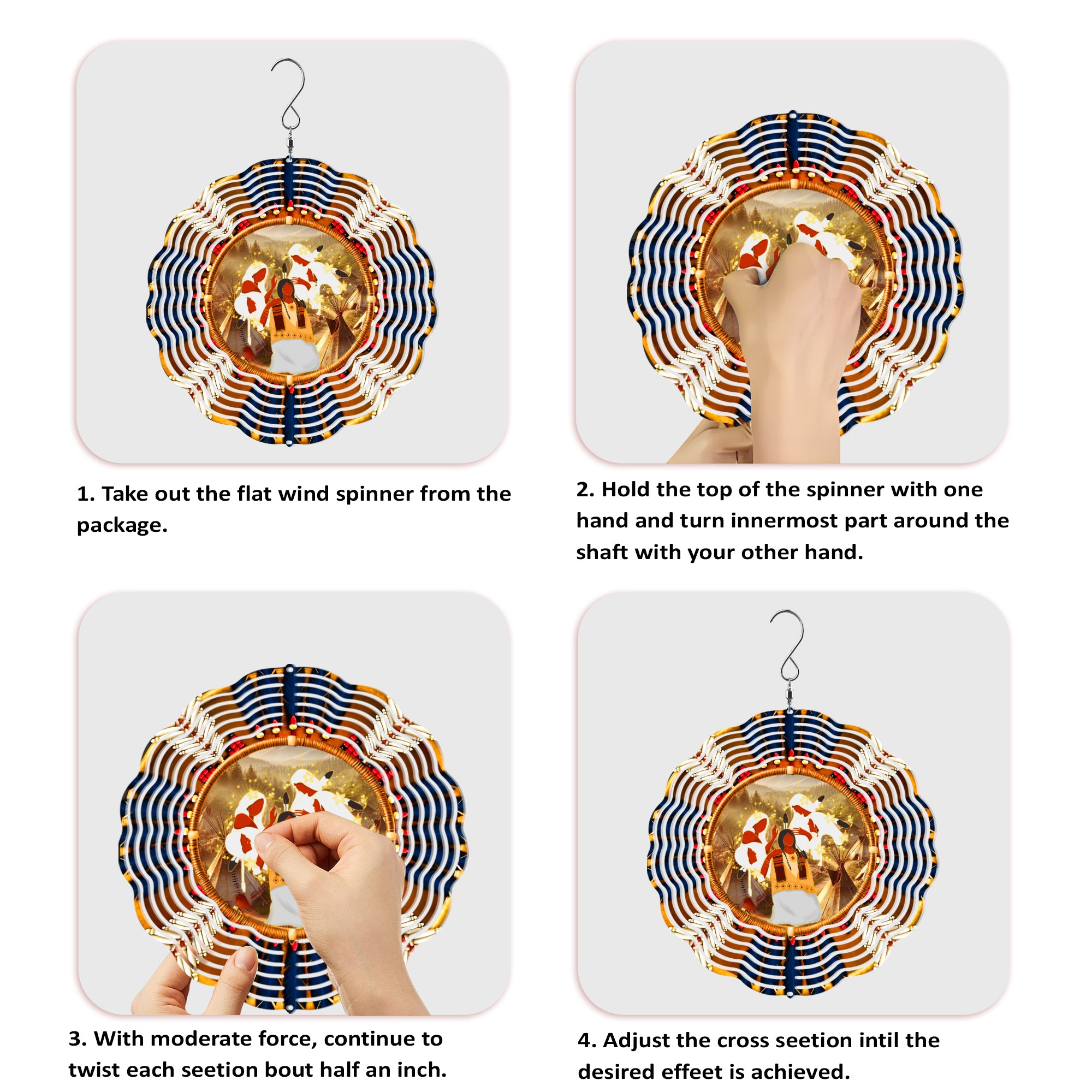 1. Take out the flat wind spinner from the package.

2. Hold the top of the spinner with one hand and turn innermost part around the shaft with your other hand.

3. With moderate force, continue to twist each seetion bout half an inch.

4. Adjust the cross seetion intil the desired effeet is achieved.