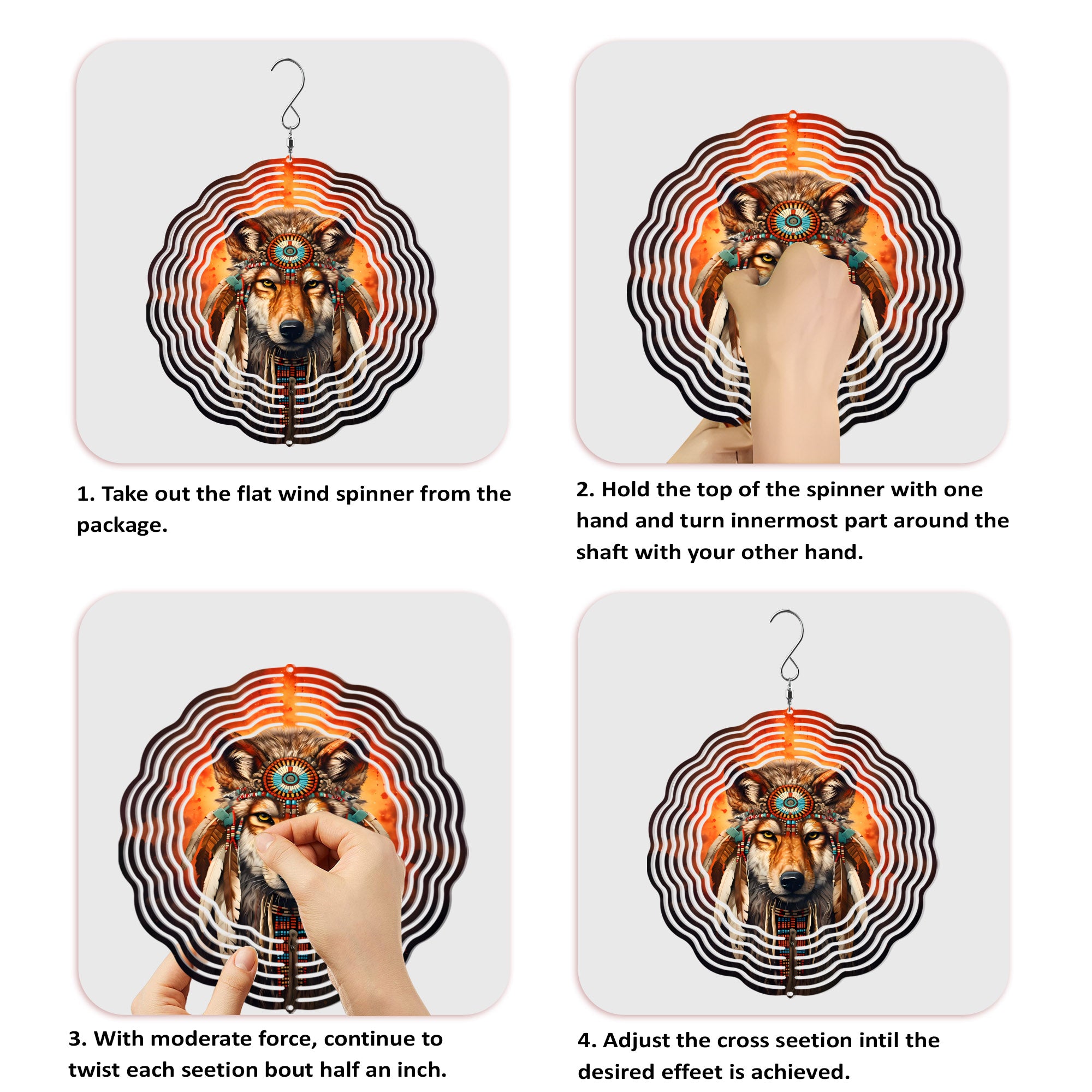 1. Take out the flat wind spinner from the package.

2. Hold the top of the spinner with one hand and turn innermost part around the shaft with your other hand.

3. With moderate force, continue to twist each seetion bout half an inch.

4. Adjust the cross seetion intil the desired effeet is achieved.