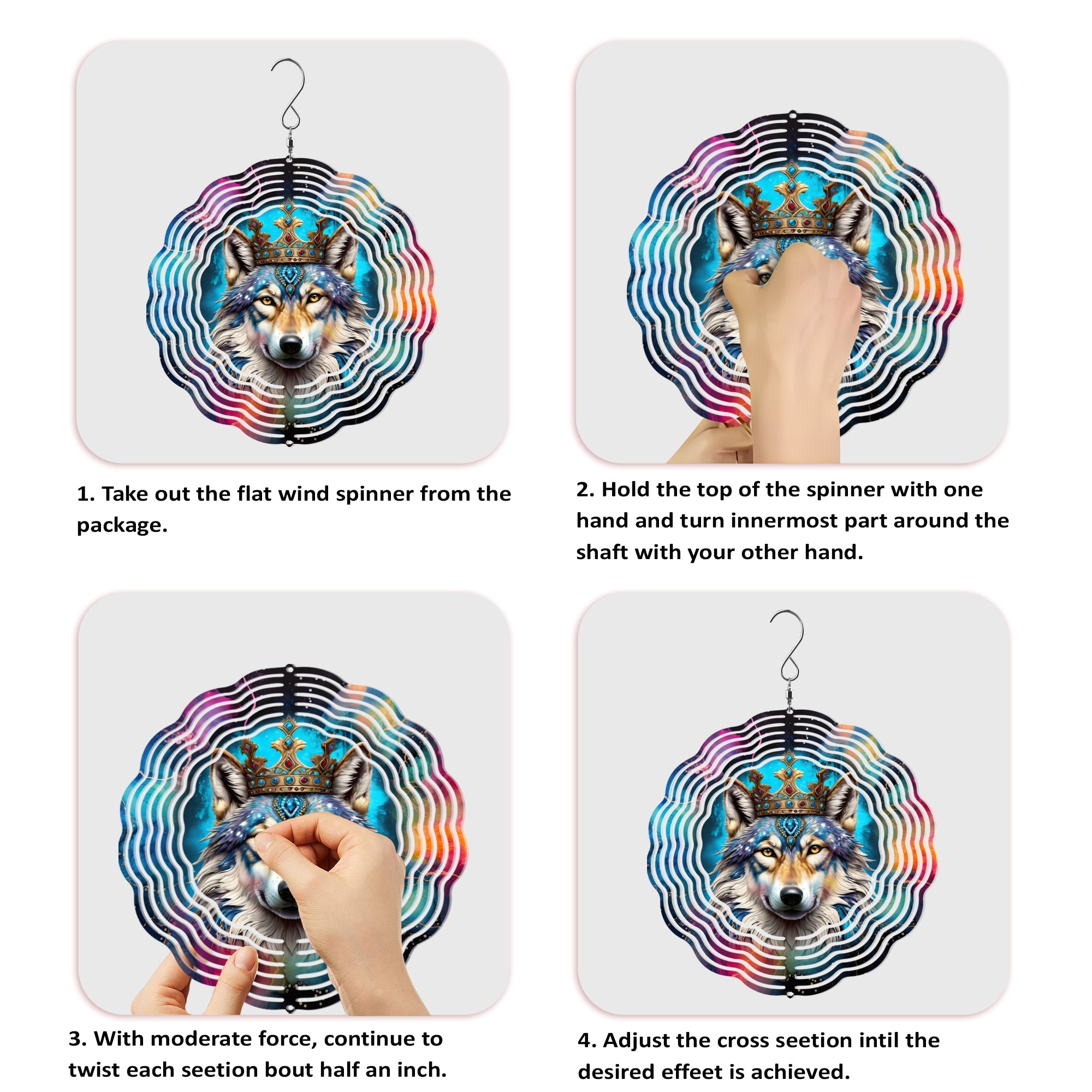 1. Take out the flat wind spinner from the package.

2. Hold the top of the spinner with one hand and turn innermost part around the shaft with your other hand.

3. With moderate force, continue to twist each seetion bout half an inch.

4. Adjust the cross seetion intil the desired effeet is achieved.