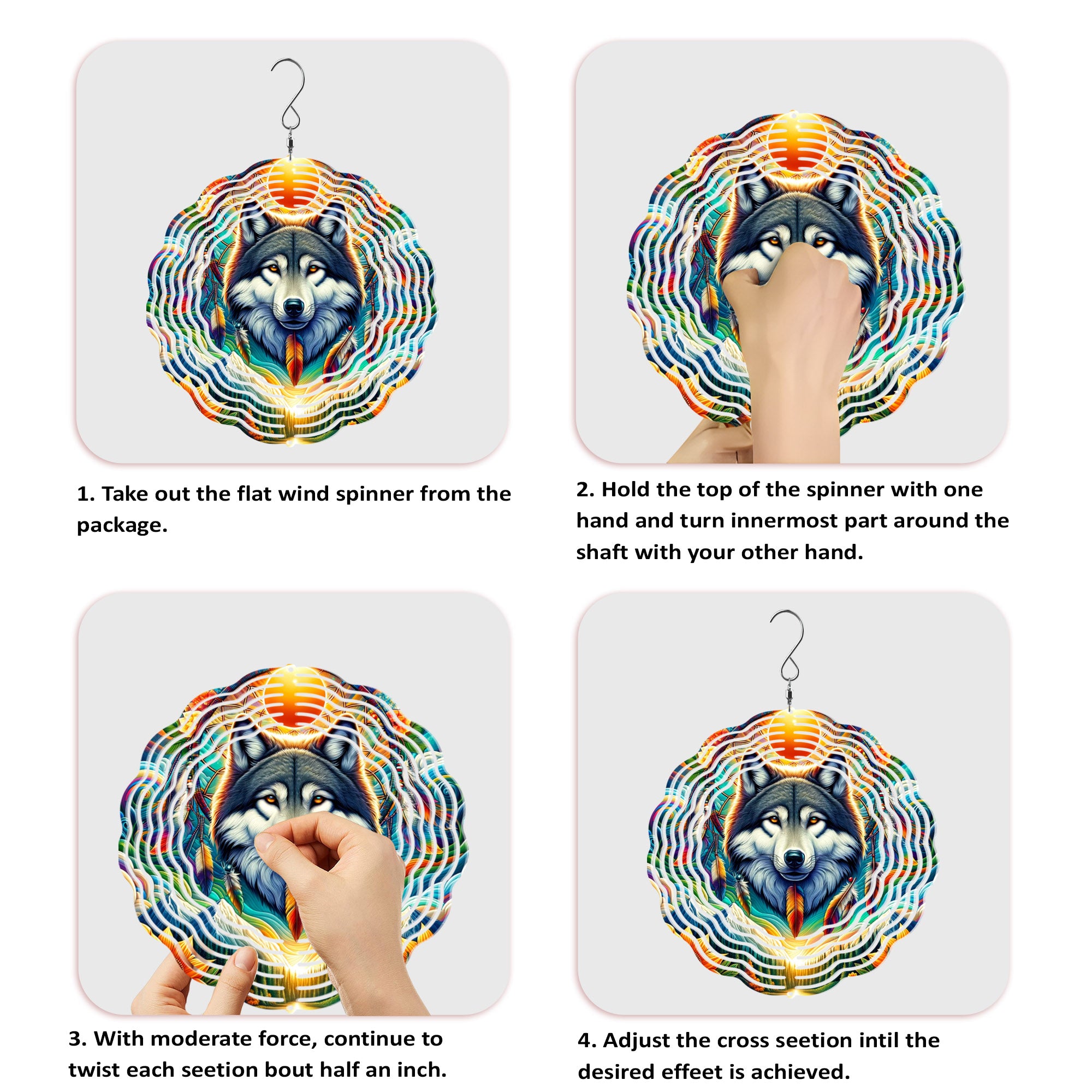 1. Take out the flat wind spinner from the package.

2. Hold the top of the spinner with one hand and turn innermost part around the shaft with your other hand.

3. With moderate force, continue to twist each seetion bout half an inch.

4. Adjust the cross seetion intil the desired effeet is achieved.