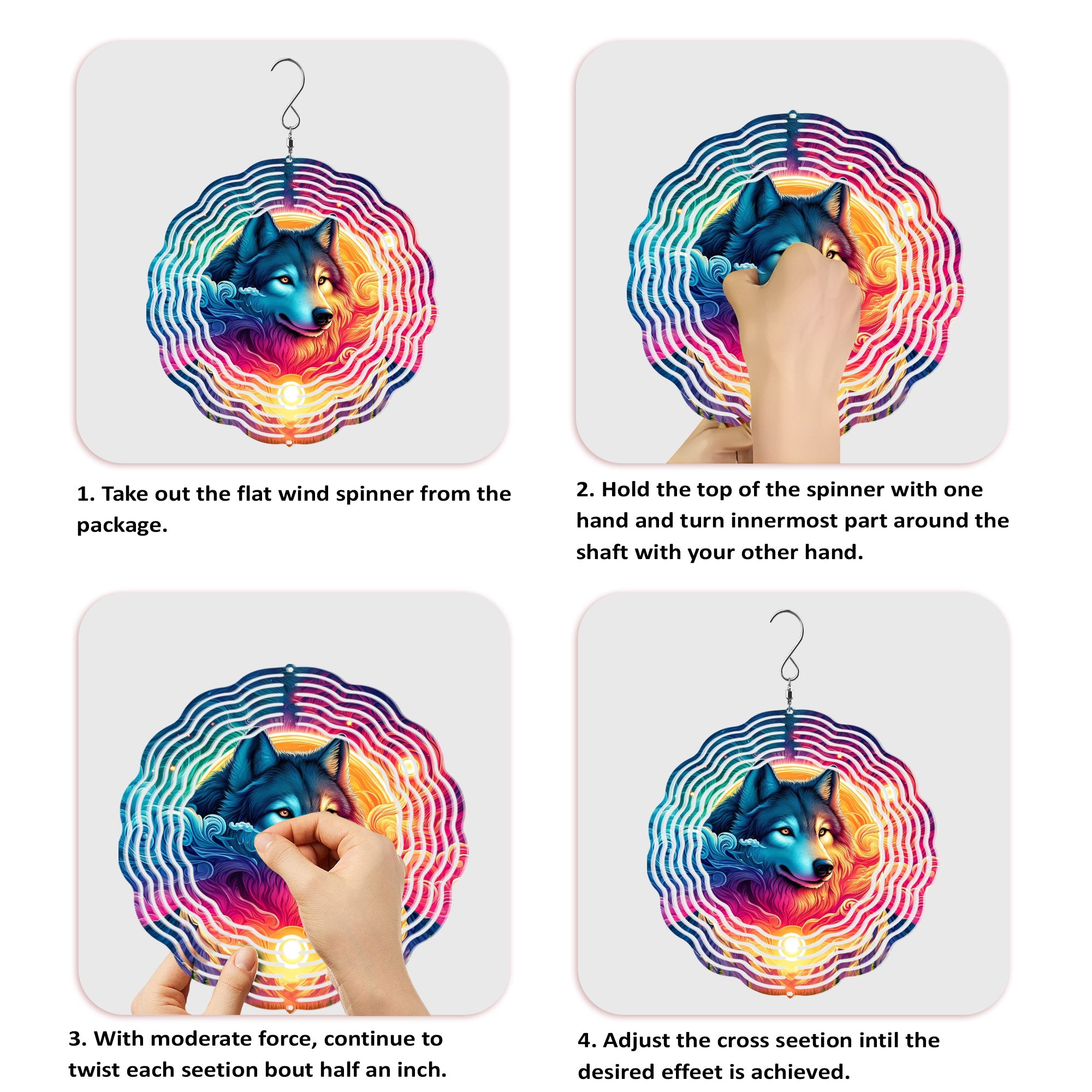 1. Take out the flat wind spinner from the package.

2. Hold the top of the spinner with one hand and turn innermost part around the shaft with your other hand.

3. With moderate force, continue to twist each seetion bout half an inch.

4. Adjust the cross seetion intil the desired effeet is achieved.