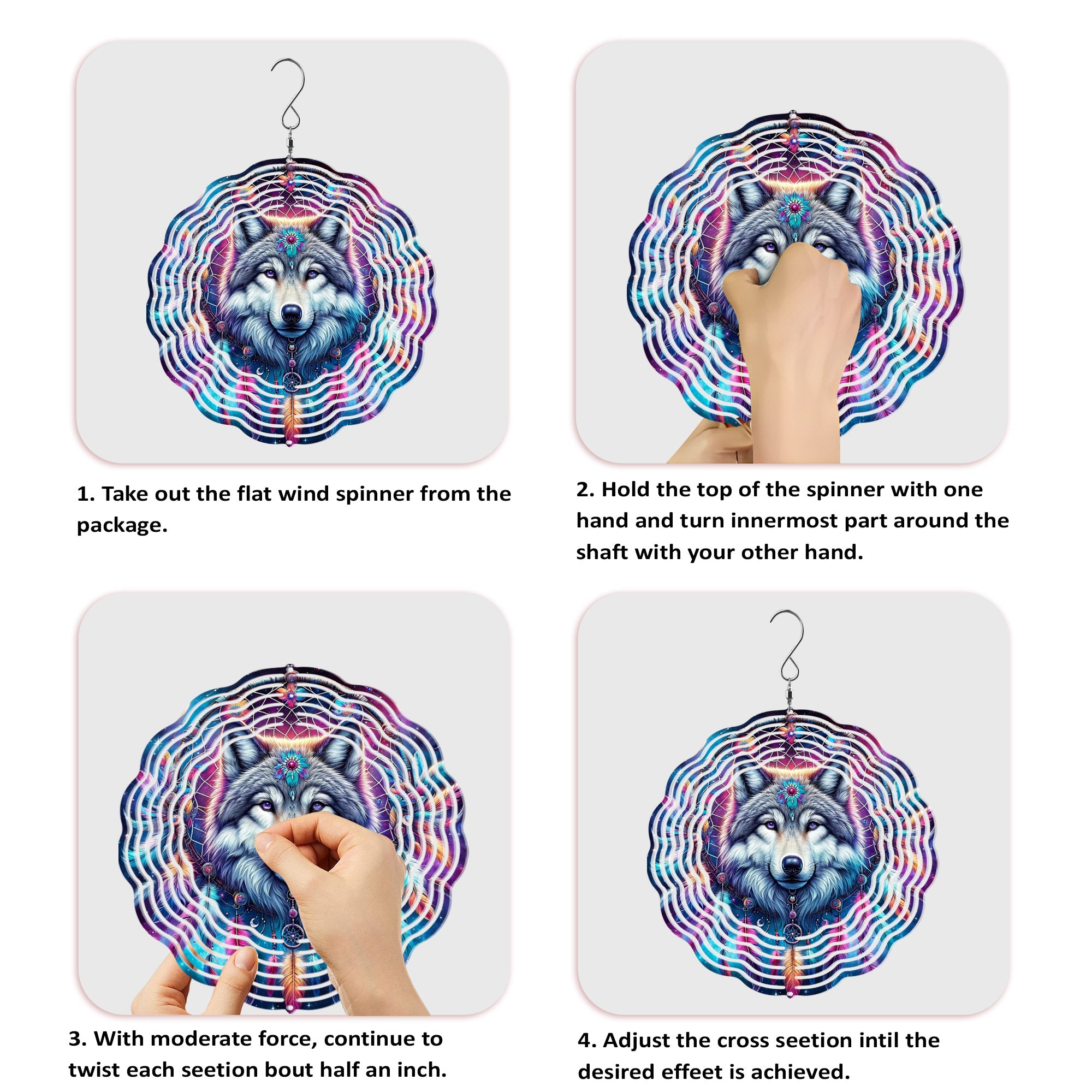 1. Take out the flat wind spinner from the package.

2. Hold the top of the spinner with one hand and turn innermost part around the shaft with your other hand.

3. With moderate force, continue to twist each seetion bout half an inch.

4. Adjust the cross seetion intil the desired effeet is achieved.